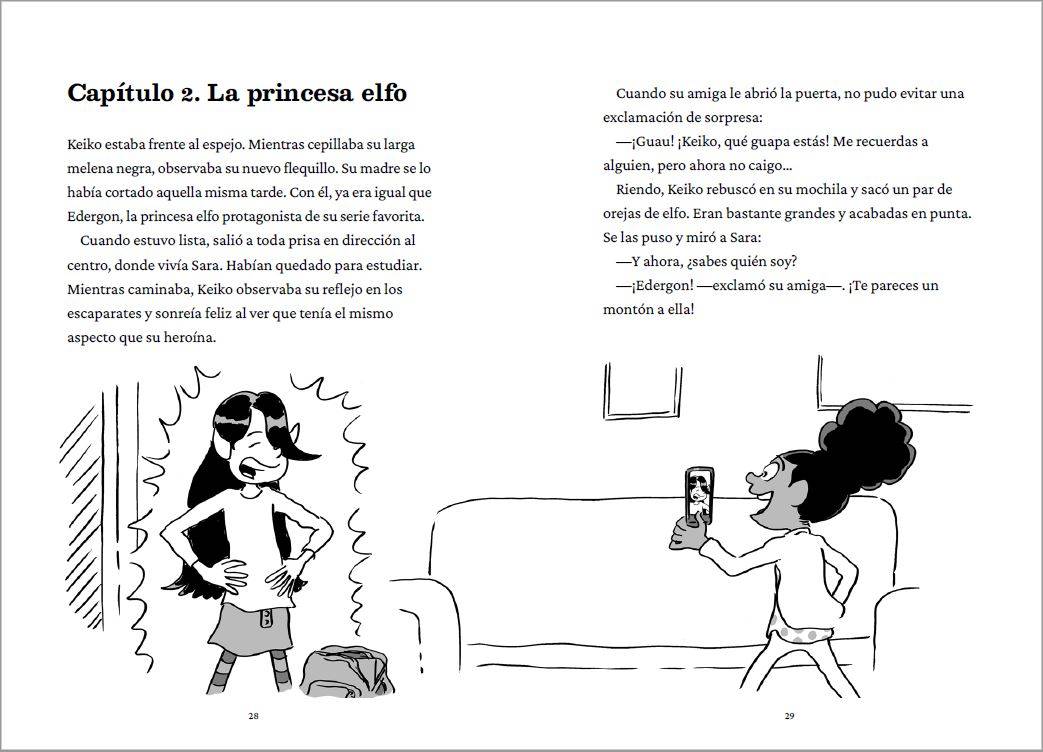 Capítulo 2. La princesa elfo

Keiko estaba frente al espejo. Mientras cepillaba su larga melena negra, observaba su nuevo flequillo. Su madre se lo había cortado aquella misma tarde. Con él, ya era igual que Edergon, la princesa elfo protagonista de su serie favorita.

Cuando estuvo lista, salió a toda prisa en dirección al centro, donde vivía Sara. Habían quedado para estudiar. Mientras caminaba, Keiko observaba su reflejo en los escaparates y sonreía feliz al ver que tenía el mismo aspecto que su heroína.

28

Cuando su amiga le abrió la puerta, no pudo evitar una exclamación de sorpresa:

—¡Guau! ¡Keiko, qué guapa estás! Me recuerdas a alguien, pero ahora no caigo...

Riendo, Keiko rebuscó en su mochila y sacó un par de orejas de elfo. Eran bastante grandes y acabadas en punta. Se las puso y miró a Sara:

—Y ahora, ¿sabes quién soy?

—¡Edergon! —exclamó su amiga—. ¡Te pareces un montón a ella!

29